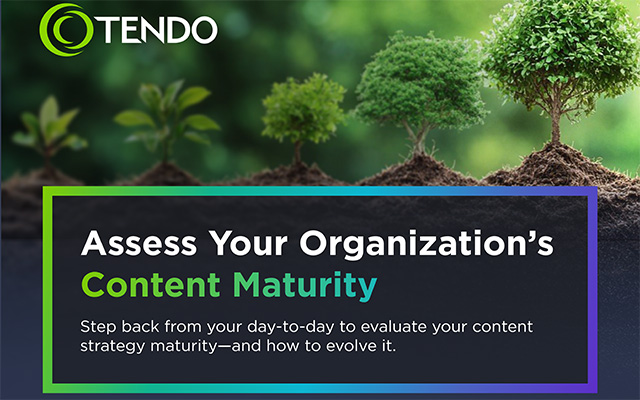 TENDO

Assess Your Organization's Content Maturity

Step back from your day-to-day to evaluate your content strategy maturity—and how to evolve it.